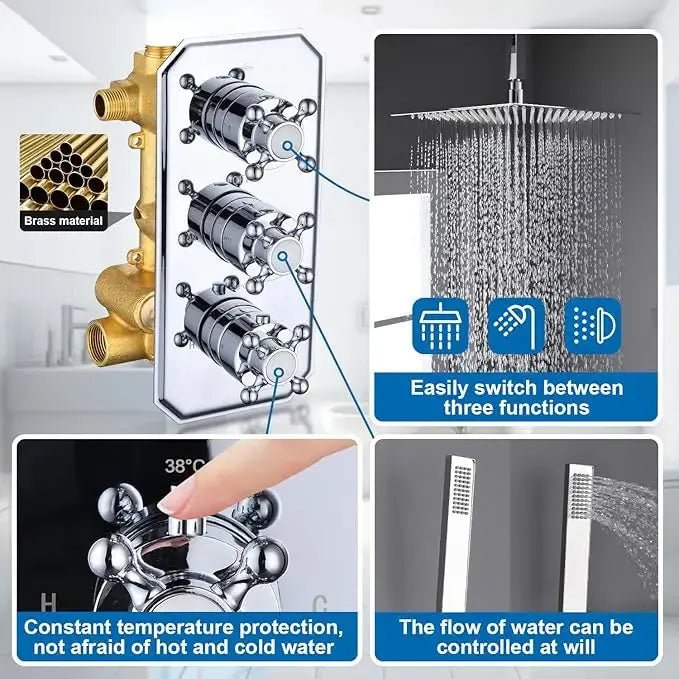 Brass material

Easily switch between three functions

38°C

H

C

Constant temperature protection, not afraid of hot and cold water

The flow of water can be controlled at will