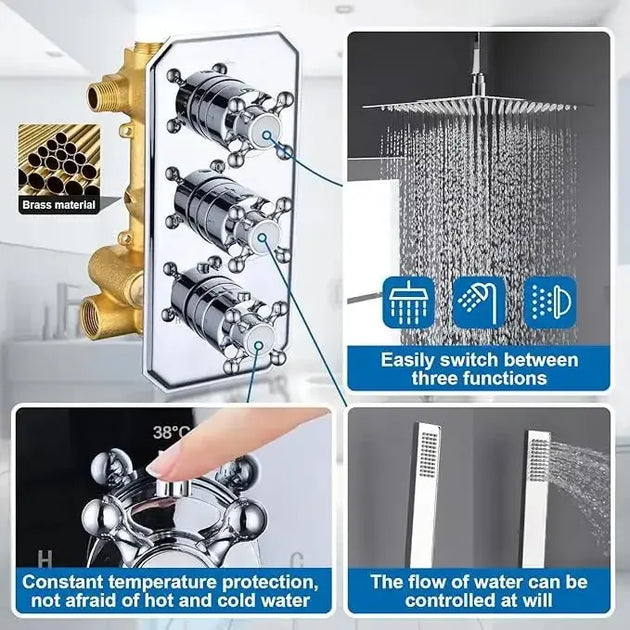 Brass material

Easily switch between three functions

38°C

H

C

Constant temperature protection, not afraid of hot and cold water

The flow of water can be controlled at will