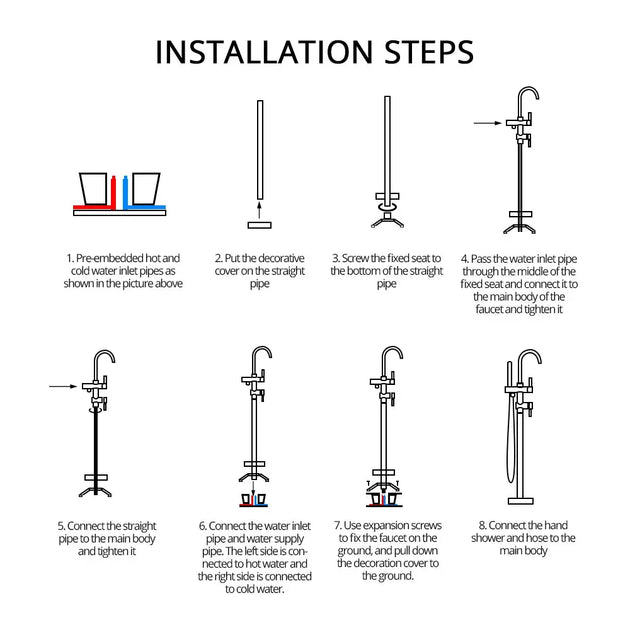 INSTALLATION STEPS

1. Pre-embedded hot and cold water inlet pipes as shown in the picture above

2. Put the decorative cover on the straight pipe

3. Screw the fixed seat to the bottom of the straight pipe

4. Pass the water inlet pipe through the middle of the fixed seat and connect it to the main body of the faucet and tighten it

5. Connect the straight pipe to the main body and tighten it

6. Connect the water inlet pipe and water supply pipe. The left side is connected to hot water and the right side is connected to cold water.

7. Use expansion screws to fix the faucet on the ground, and pull down the decoration cover to the ground.

8. Connect the hand shower and hose to the main body