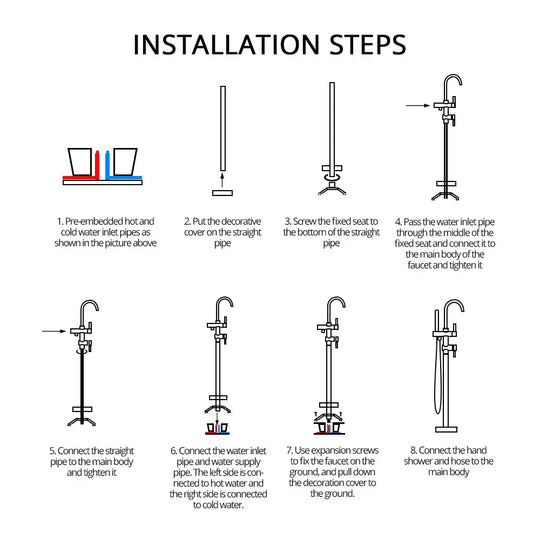 INSTALLATION STEPS

1. Pre-embedded hot and cold water inlet pipes as shown in the picture above

2. Put the decorative cover on the straight pipe

3. Screw the fixed seat to the bottom of the straight pipe

4. Pass the water inlet pipe through the middle of the fixed seat and connect it to the main body of the faucet and tighten it

5. Connect the straight pipe to the main body and tighten it

6. Connect the water inlet pipe and water supply pipe. The left side is connected to hot water and the right side is connected to cold water.

7. Use expansion screws to fix the faucet on the ground, and pull down the decoration cover to the ground.

8. Connect the hand shower and hose to the main body