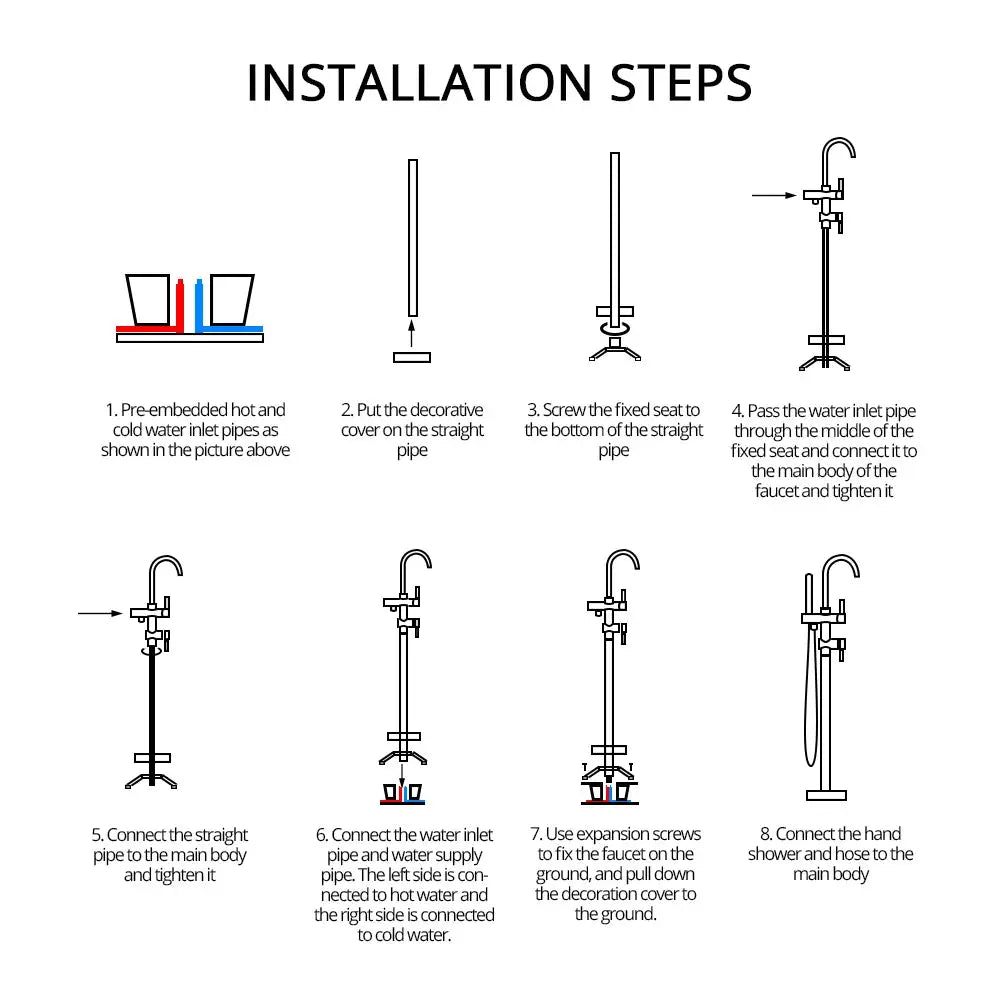 INSTALLATION STEPS

1. Pre-embedded hot and cold water inlet pipes as shown in the picture above

2. Put the decorative cover on the straight pipe

3. Screw the fixed seat to the bottom of the straight pipe

4. Pass the water inlet pipe through the middle of the fixed seat and connect it to the main body of the faucet and tighten it

5. Connect the straight pipe to the main body and tighten it

6. Connect the water inlet pipe and water supply pipe. The left side is connected to hot water and the right side is connected to cold water.

7. Use expansion screws to fix the faucet on the ground, and pull down the decoration cover to the ground.

8. Connect the hand shower and hose to the main body