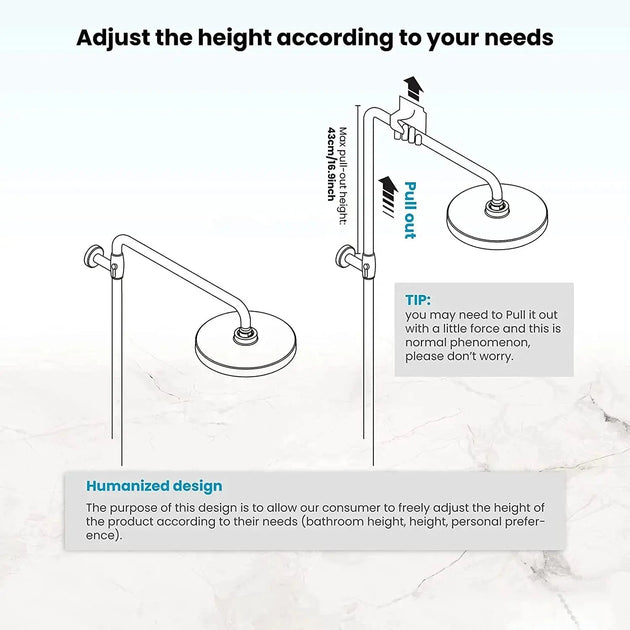 Adjust the height according to your needs

Max pull-out height:
43cm/16.9inch

Pull out

TIP:
you may need to Pull it out with a little force and this is normal phenomenon, please don't worry.

Humanized design

The purpose of this design is to allow our consumer to freely adjust the height of the product according to their needs (bathroom height, height, personal preference).