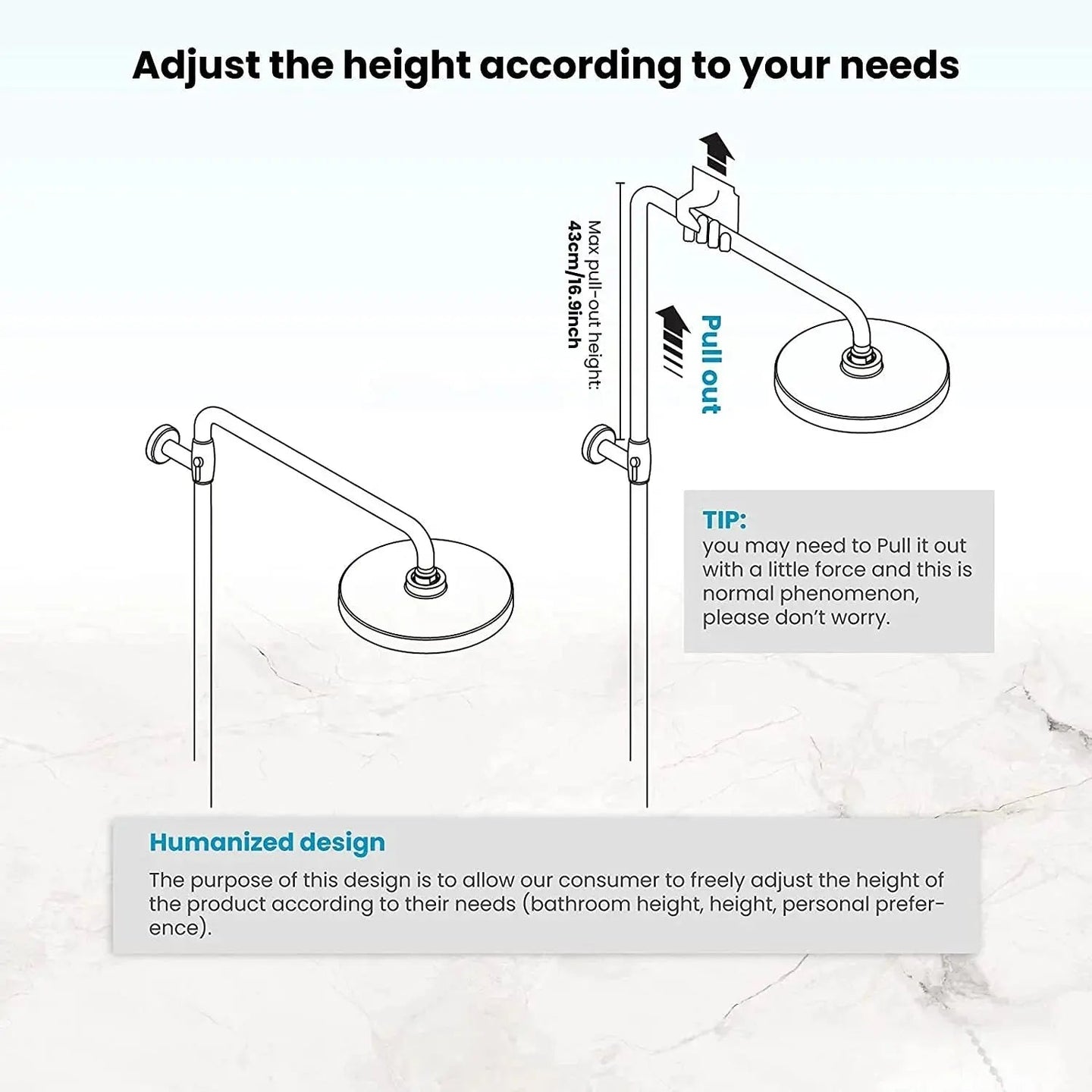 Adjust the height according to your needs

Max pull-out height:
43cm/16.9inch

Pull out

TIP:
you may need to Pull it out with a little force and this is normal phenomenon, please don't worry.

Humanized design

The purpose of this design is to allow our consumer to freely adjust the height of the product according to their needs (bathroom height, height, personal preference).