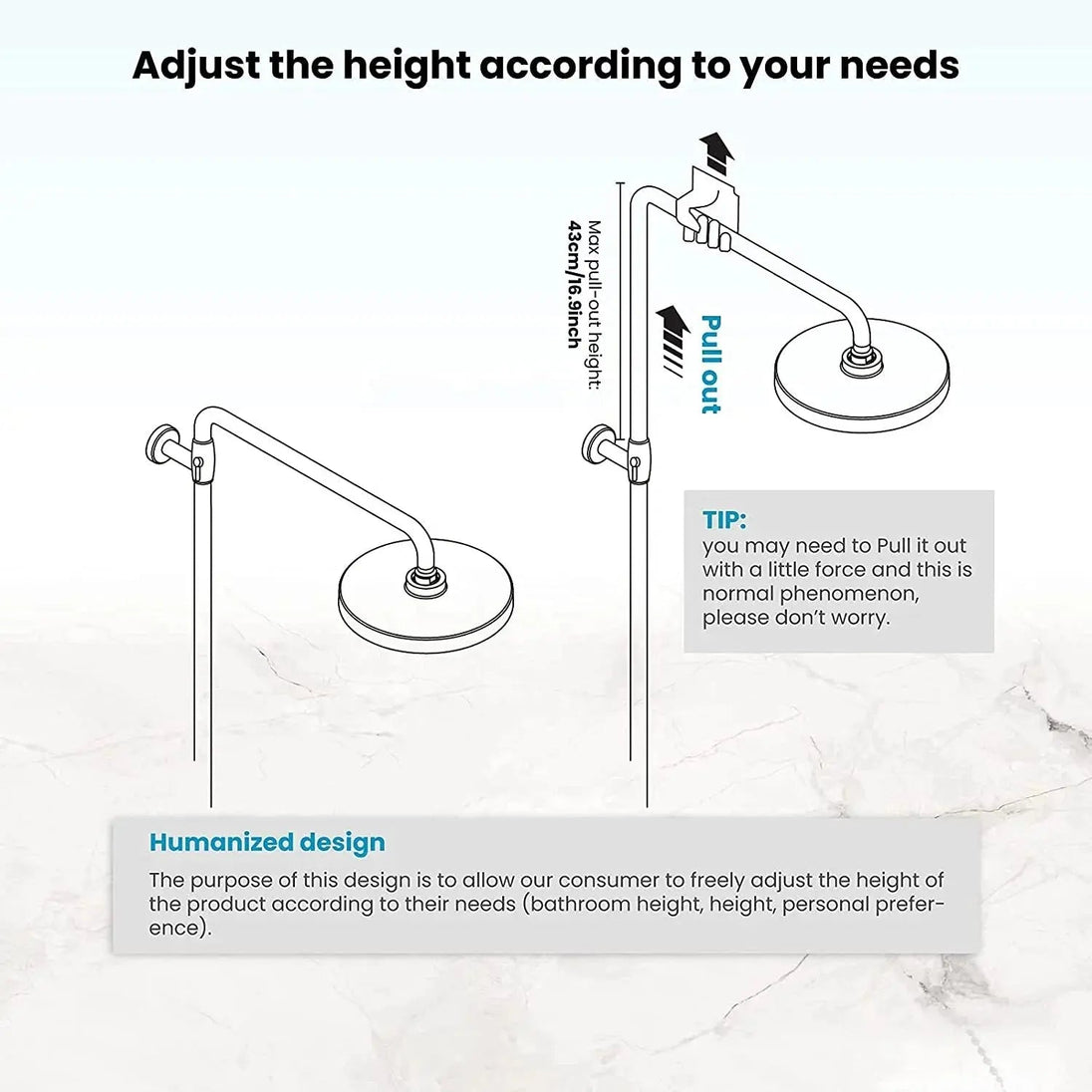 Adjust the height according to your needs

Max pull-out height:
43cm/16.9inch

Pull out

TIP:
you may need to Pull it out with a little force and this is normal phenomenon, please don't worry.

Humanized design
The purpose of this design is to allow our consumer to freely adjust the height of the product according to their needs (bathroom height, height, personal preference).