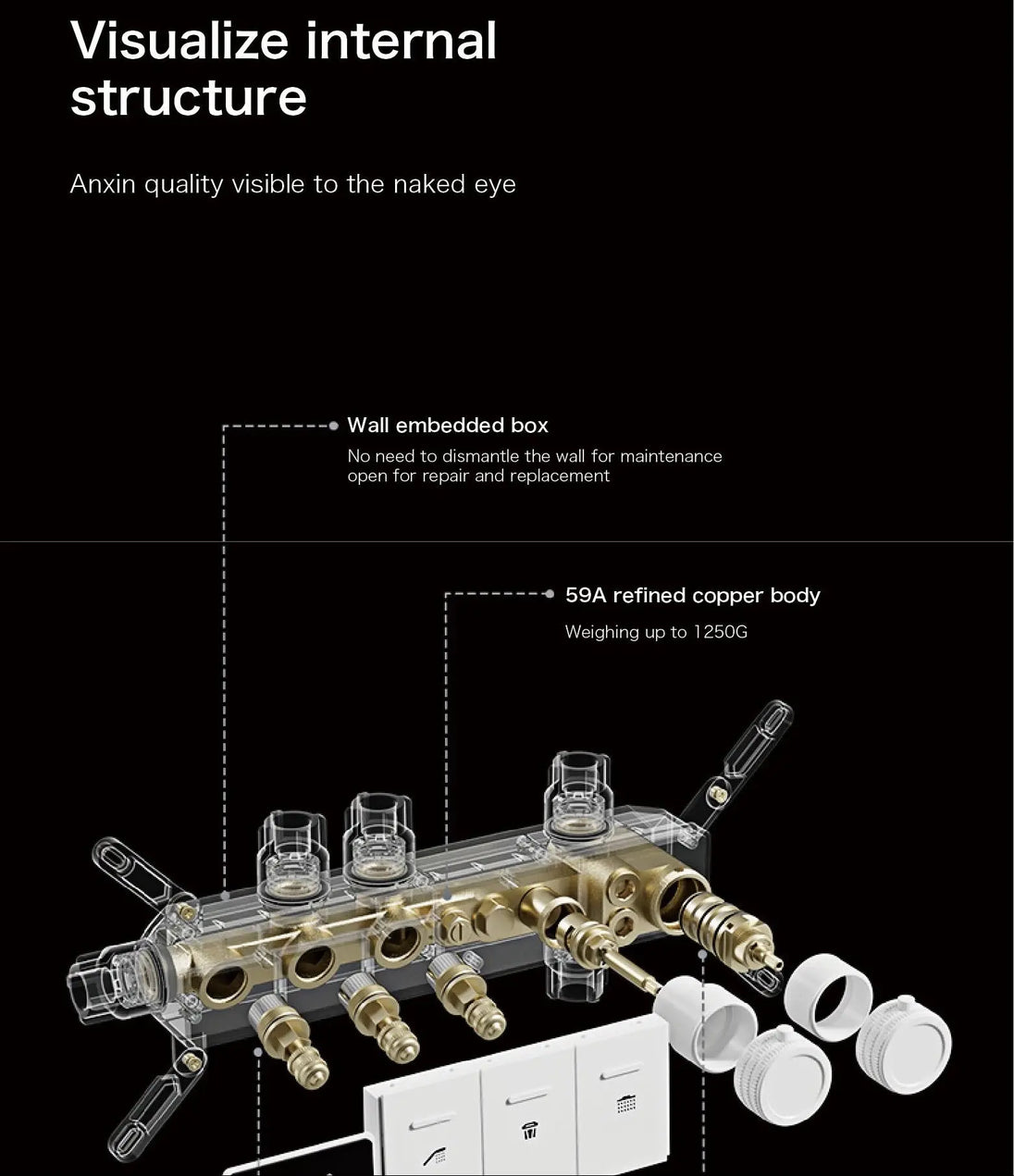 Visualize internal structure

Anxin quality visible to the naked eye

Wall embedded box

No need to dismantle the wall for maintenance open for repair and replacement

59A refined copper body

Weighing up to 1250G