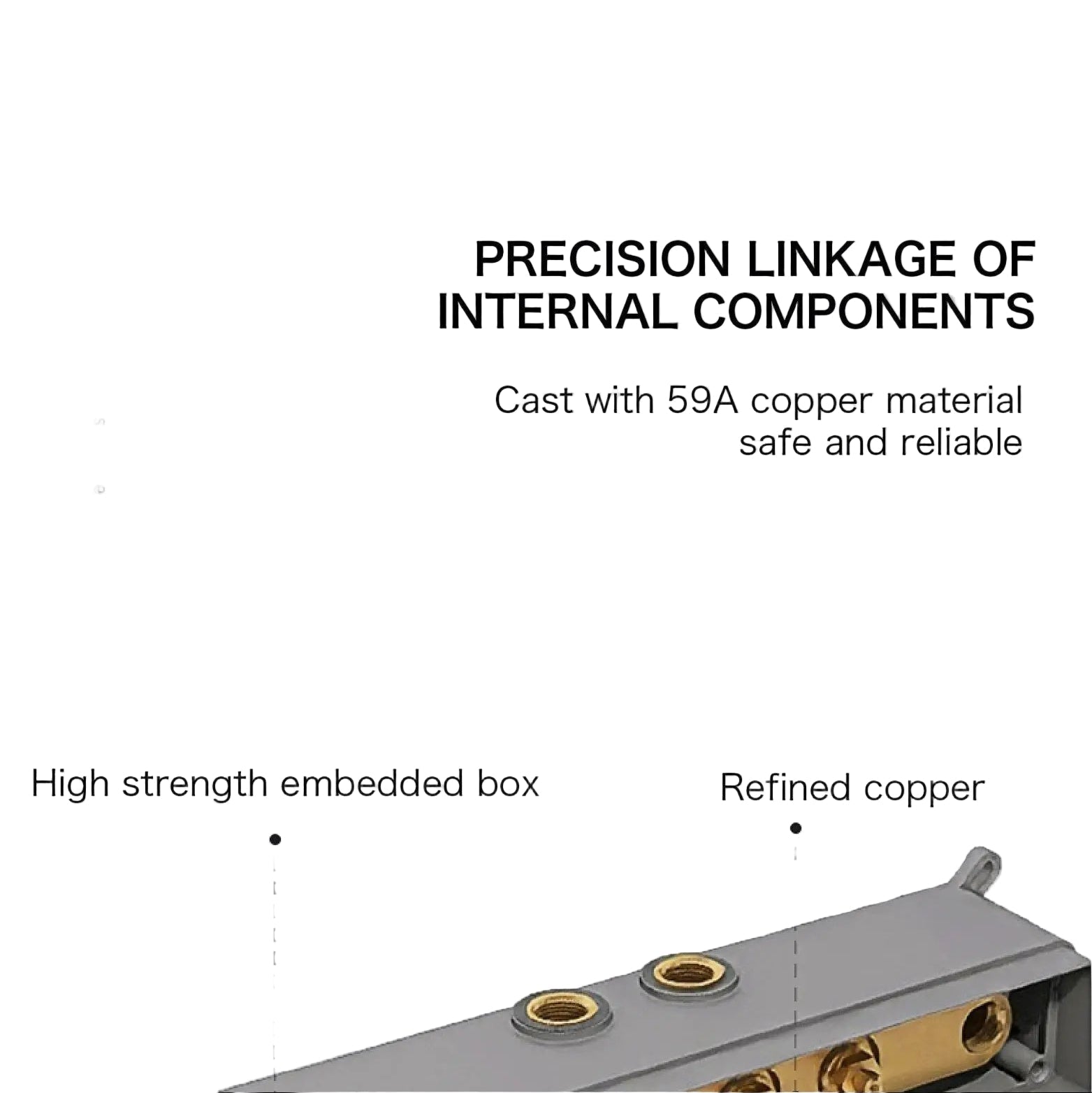 PRECISION LINKAGE OF INTERNAL COMPONENTS

Cast with 59A copper material safe and reliable

High strength embedded box

Refined copper