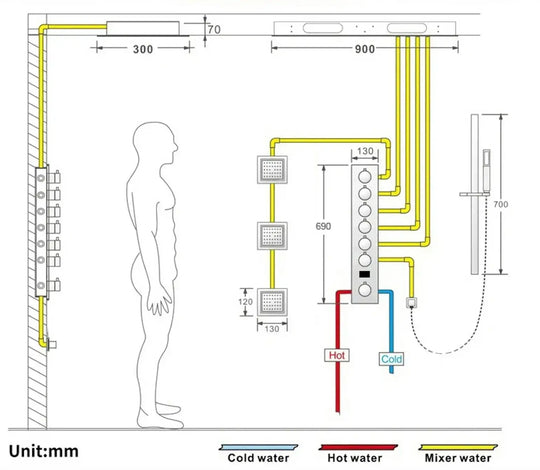 70
300
900
130
690
700
120
130
Hot
Cold
Unit:mm
Cold water
Hot water
Mixer water