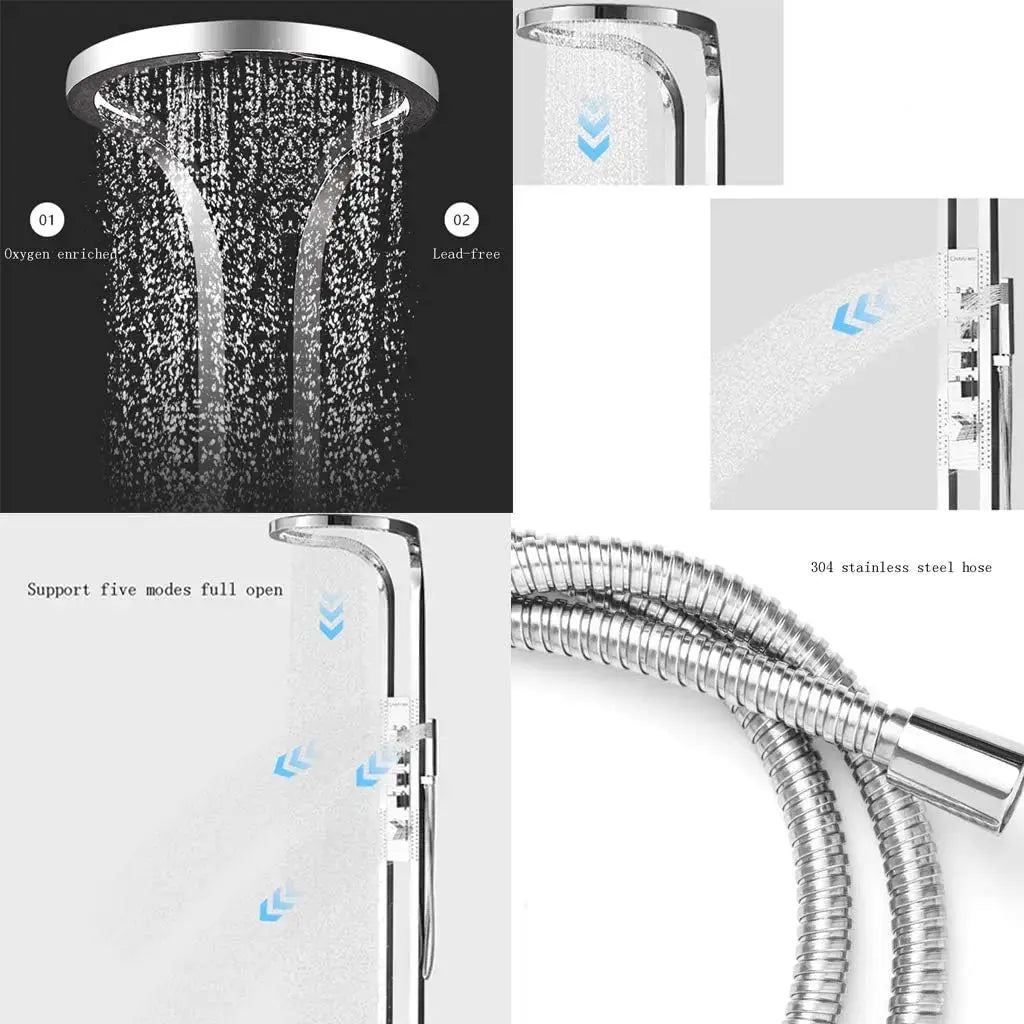 01
Oxygen enriched

02
Lead-free

Support five modes full open

304 stainless steel hose