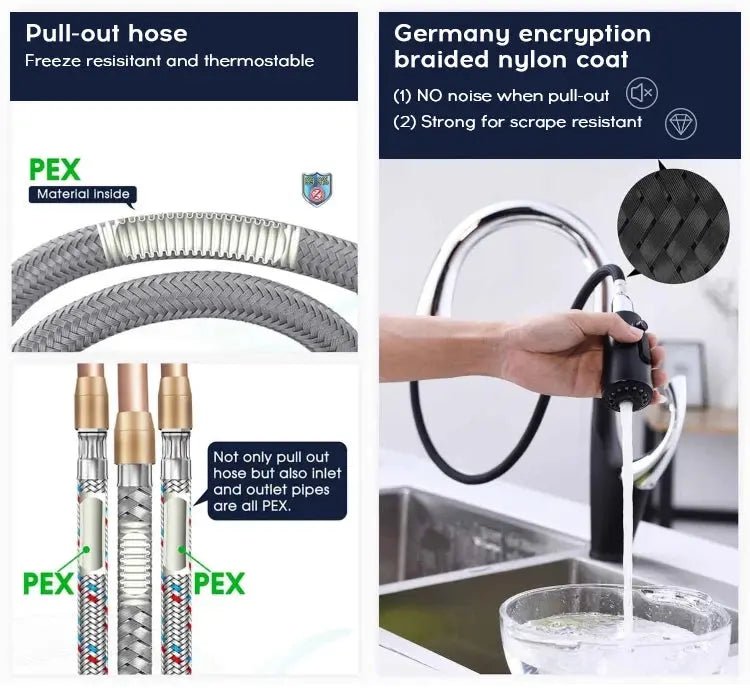 Pull-out hose
Freeze resisitant and thermostable

PEX
Material inside

Not only pull out hose but also inlet and outlet pipes are all PEX.

PEX

PEX

Germany encryption braided nylon coat
(1) NO noise when pull-out
(2) Strong for scrape resistant