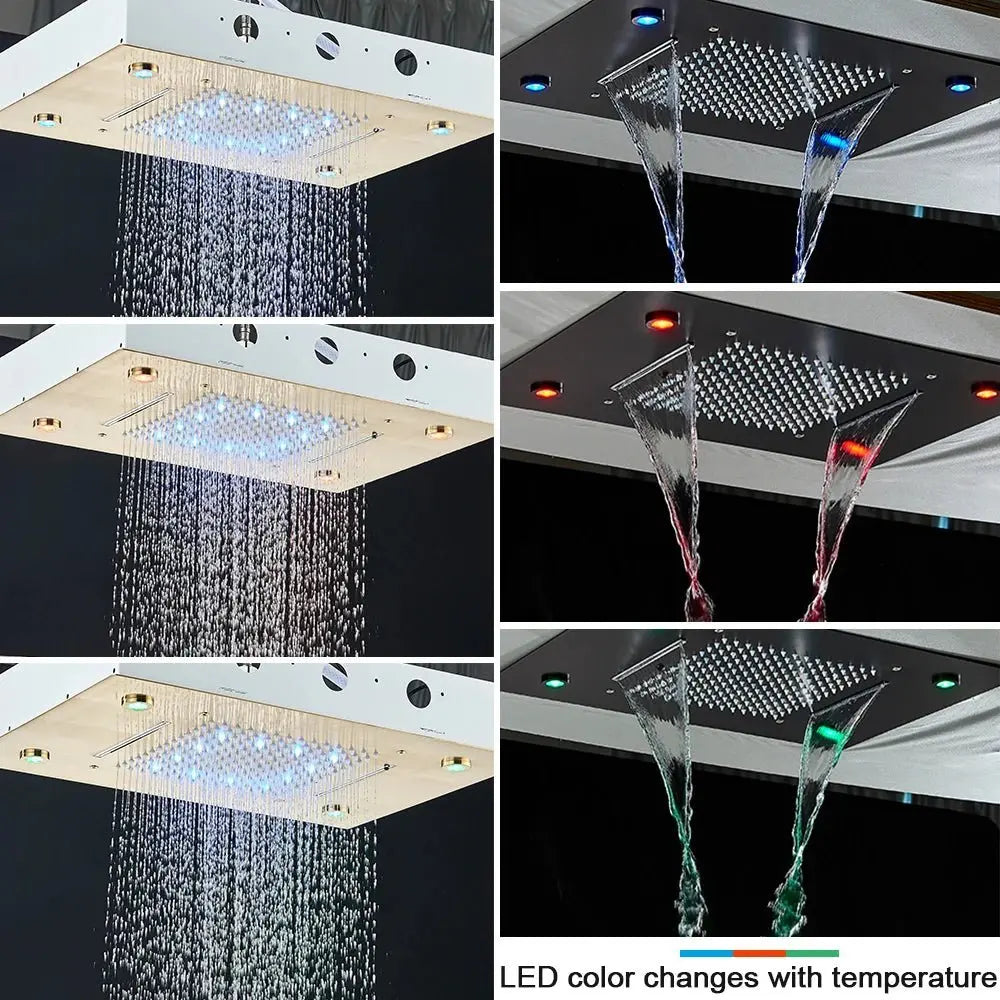 LED color changes with temperature