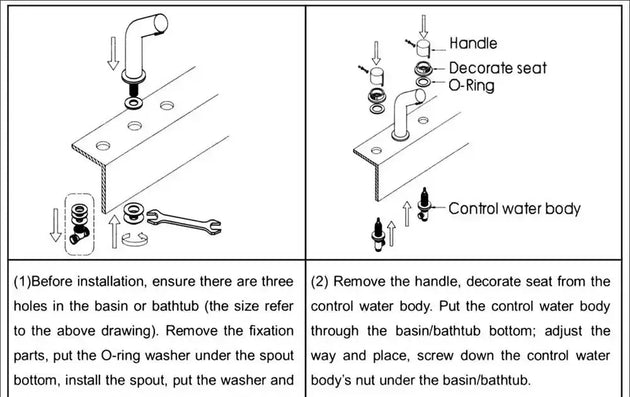 Handle
Decorate seat
O-Ring
Control water body

(1)Before installation, ensure there are three holes in the basin or bathtub (the size refer to the above drawing). Remove the fixation parts, put the O-ring washer under the spout bottom, install the spout, put the washer and

(2) Remove the handle, decorate seat from the control water body. Put the control water body through the basin/bathtub bottom; adjust the way and place, screw down the control water body's nut under the basin/bathtub.