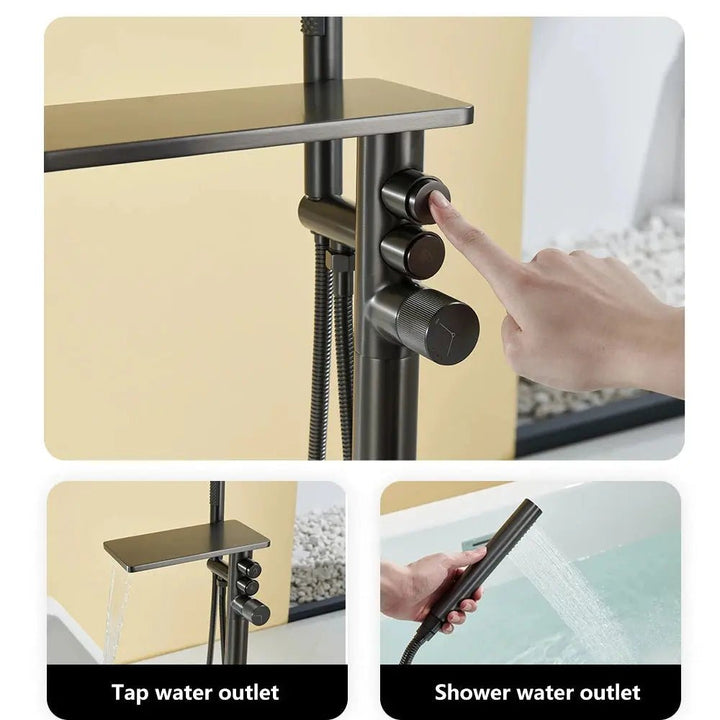 Tap water outlet

Shower water outlet