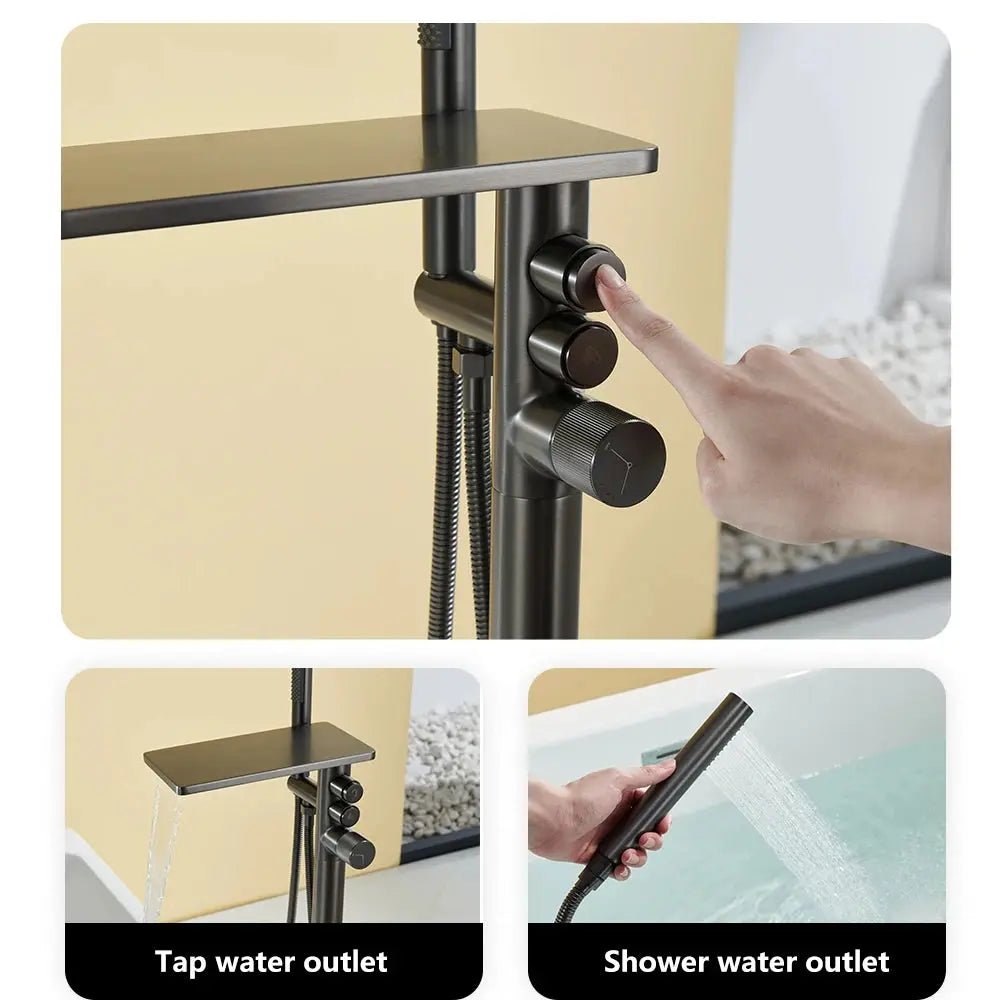 Tap water outlet

Shower water outlet