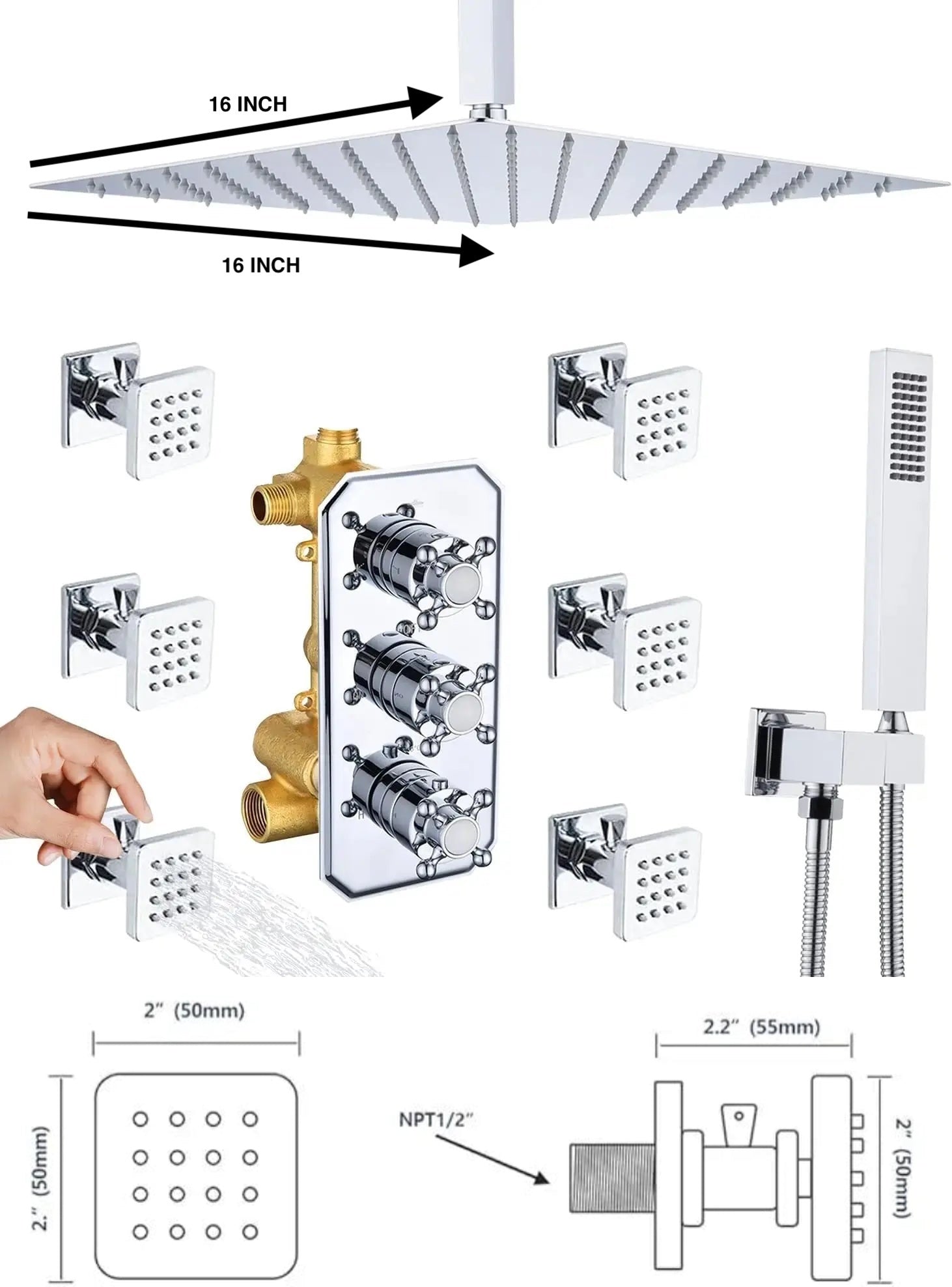 16 INCH

16 INCH

2" (50mm)

2." (50mm)

2.2" (55mm)

NPT1/2"

2" (50mm)