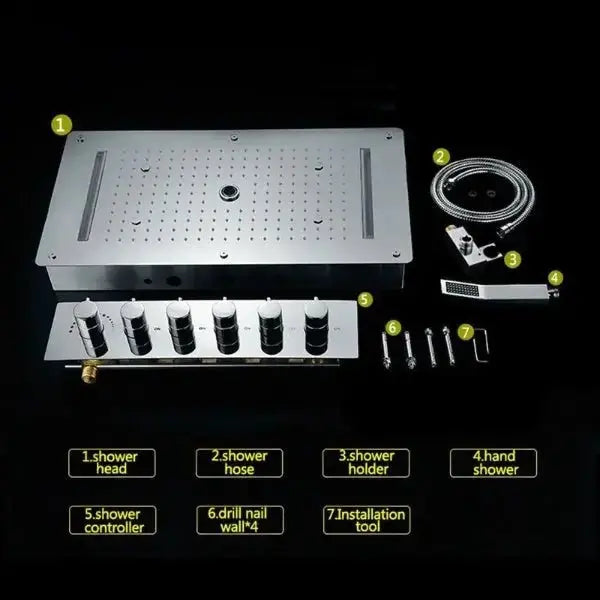 1

2

3

4

5

6

7

1.shower head

2.shower hose

3.shower holder

4.hand shower

5.shower controller

6.drill nail wall*4

7.Installation tool