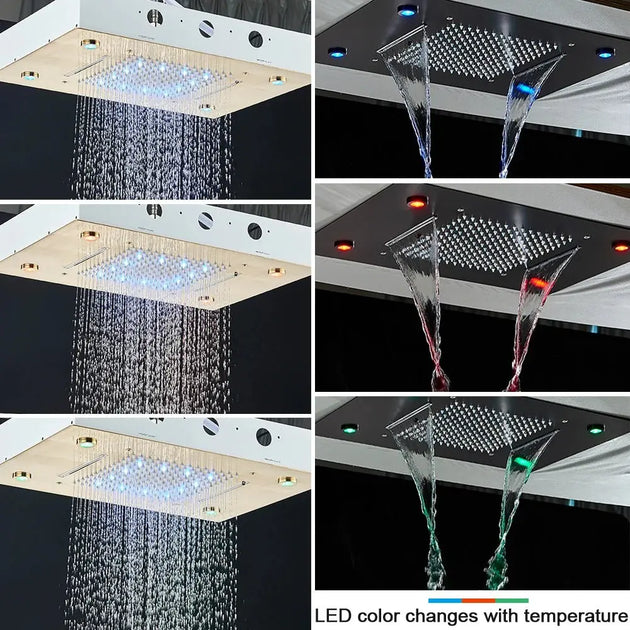 LED color changes with temperature