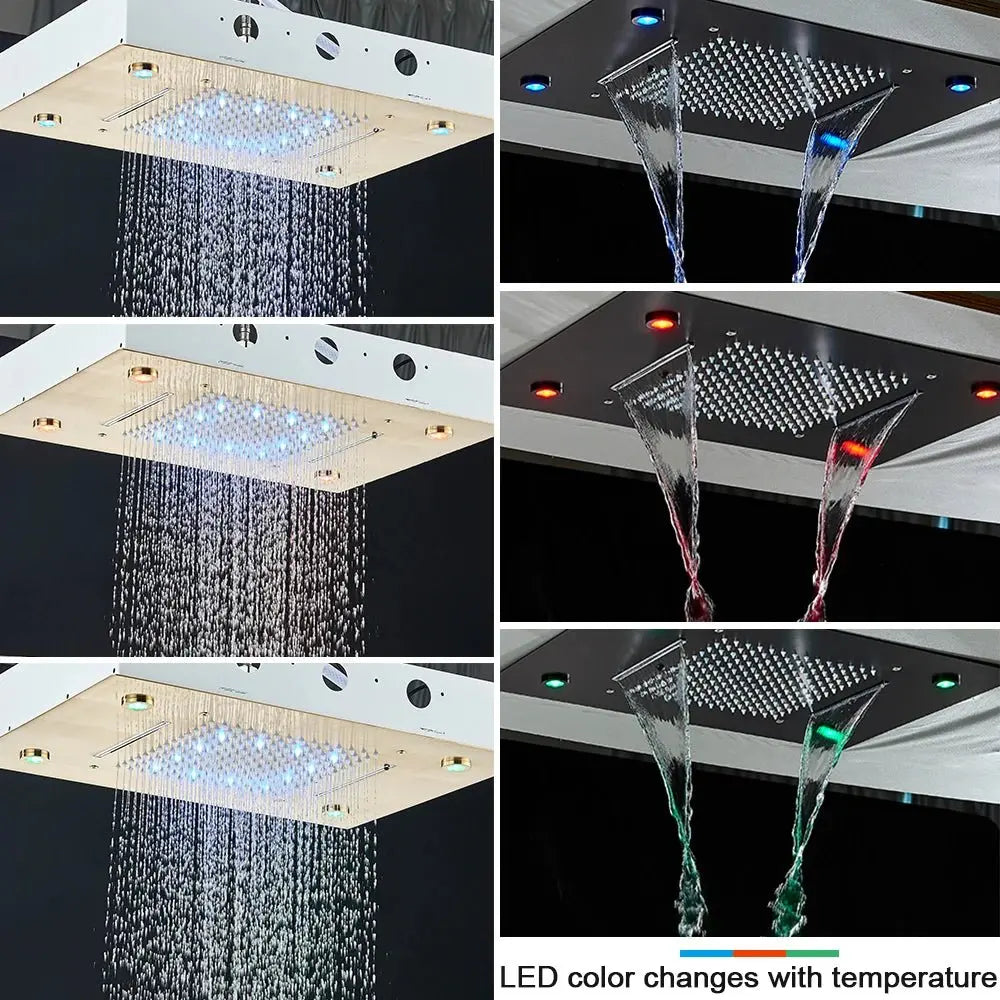 LED color changes with temperature