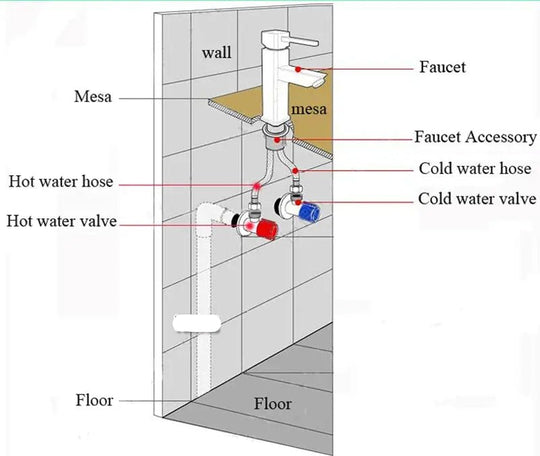 wall

Faucet

Mesa

mesa

Faucet Accessory

Cold water hose

Hot water hose

Cold water valve

Hot water valve

Floor

Floor