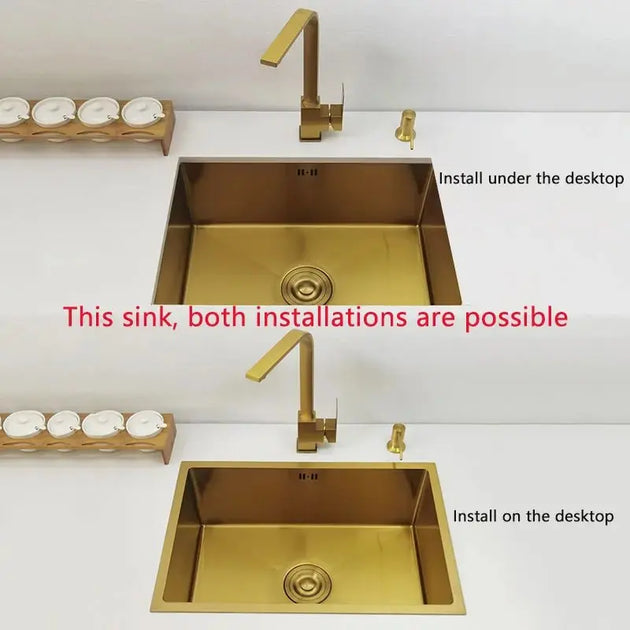 Install under the desktop

This sink, both installations are possible

Install on the desktop