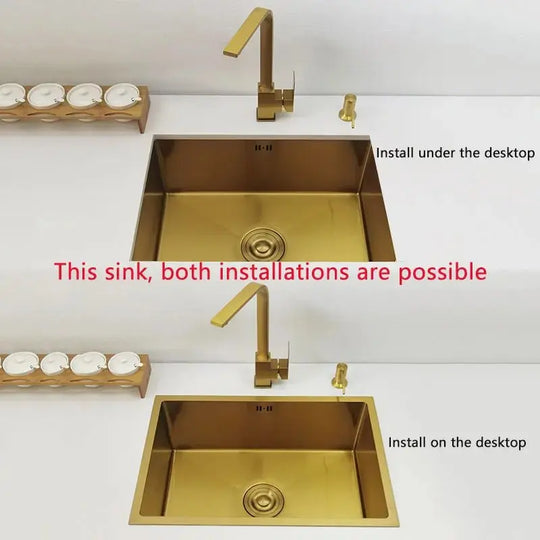 Install under the desktop

This sink, both installations are possible

Install on the desktop