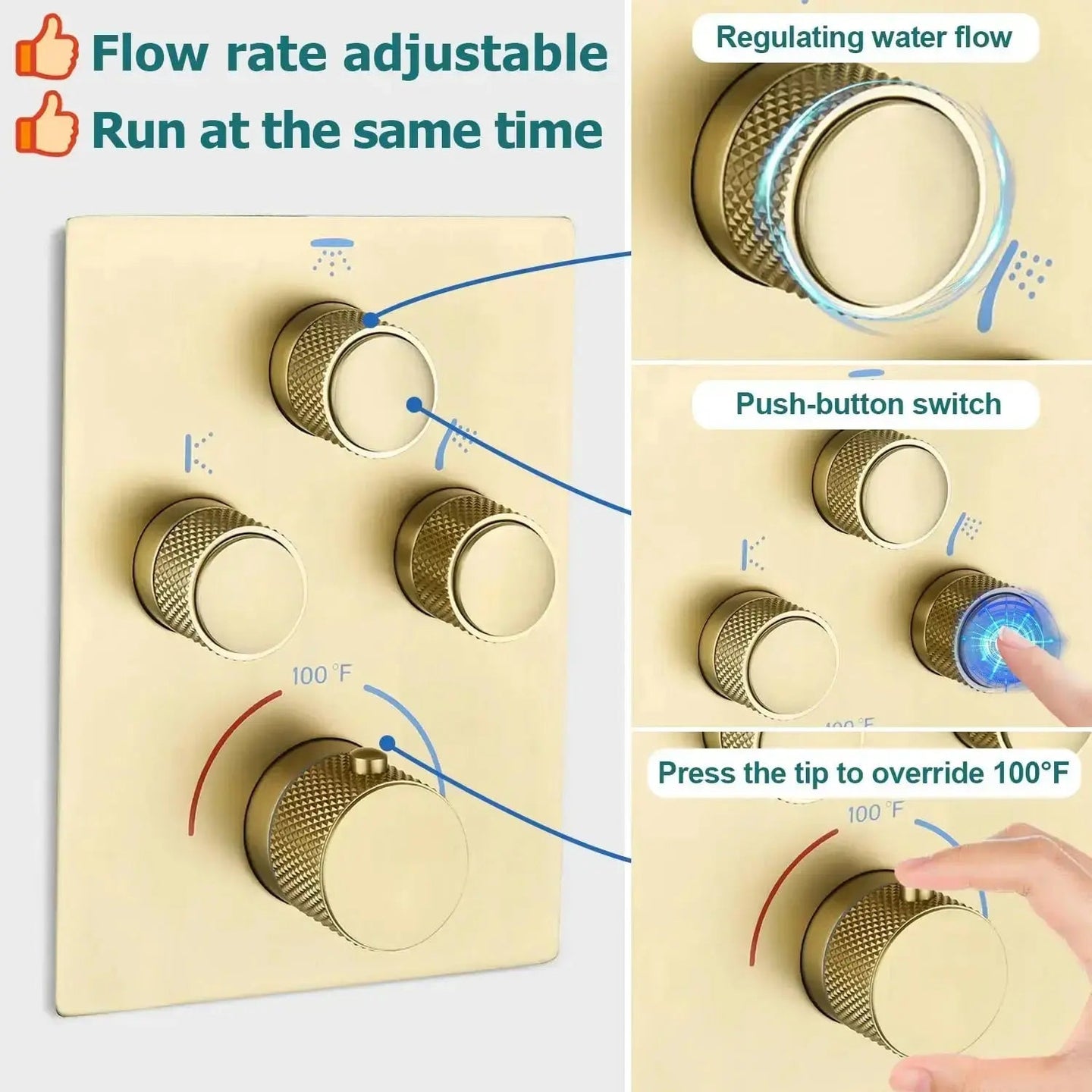 Flow rate adjustable
Run at the same time

100 °F

Regulating water flow

Push-button switch

Press the tip to override 100°F

100 °F