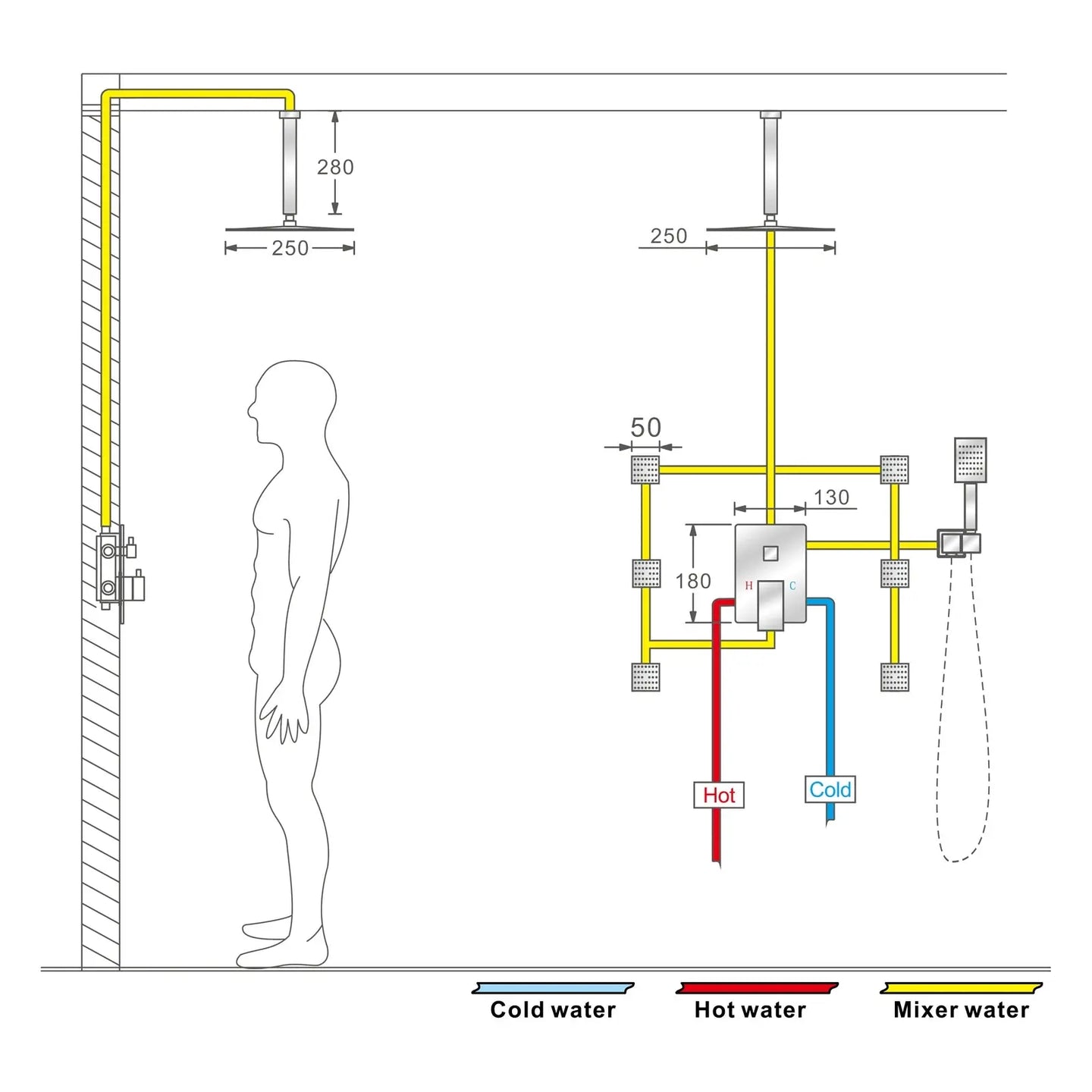 280

250

250

50

130

180

H

C

Hot

Cold

Cold water

Hot water

Mixer water