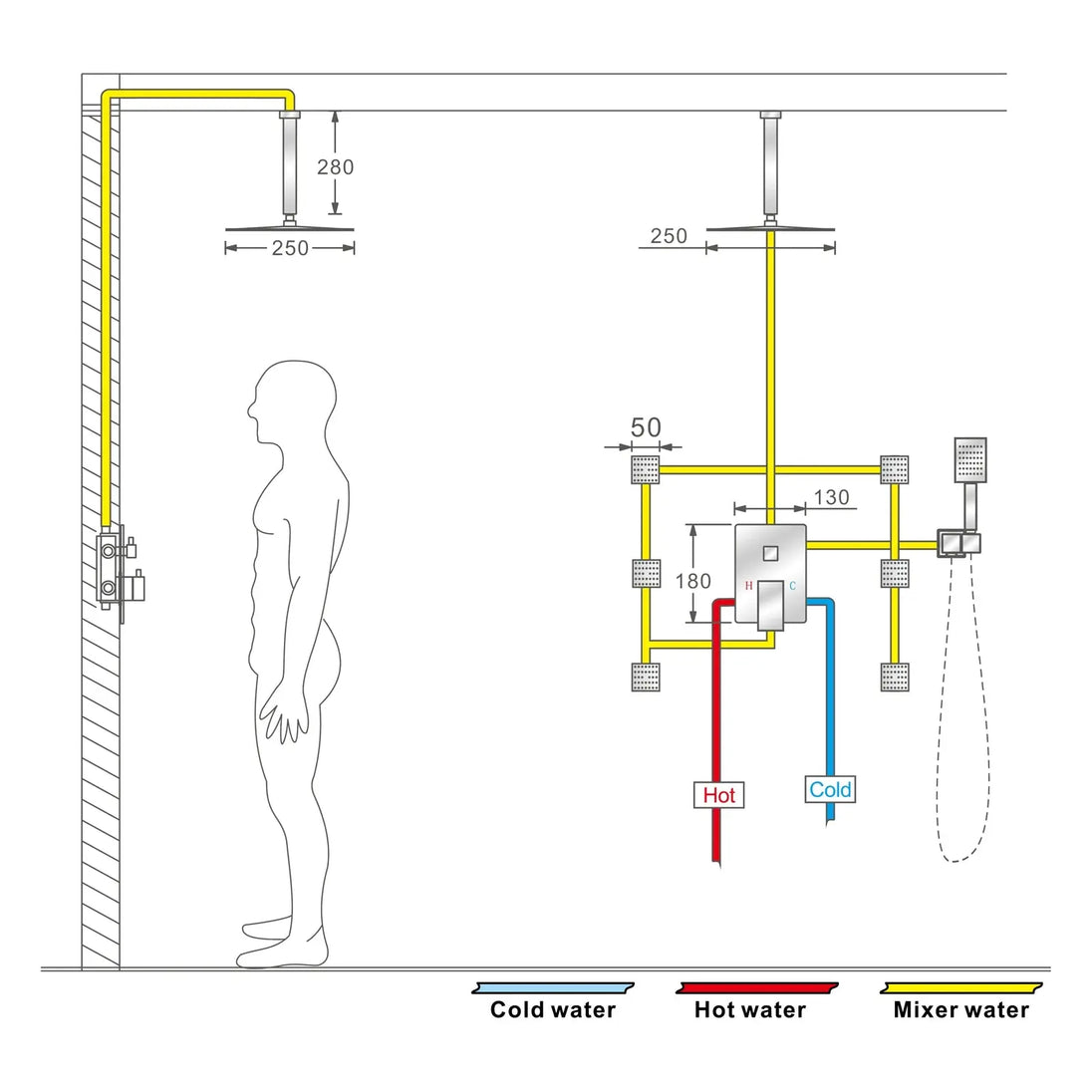 280

250

250

50

130

180

H

C

Hot

Cold

Cold water

Hot water

Mixer water