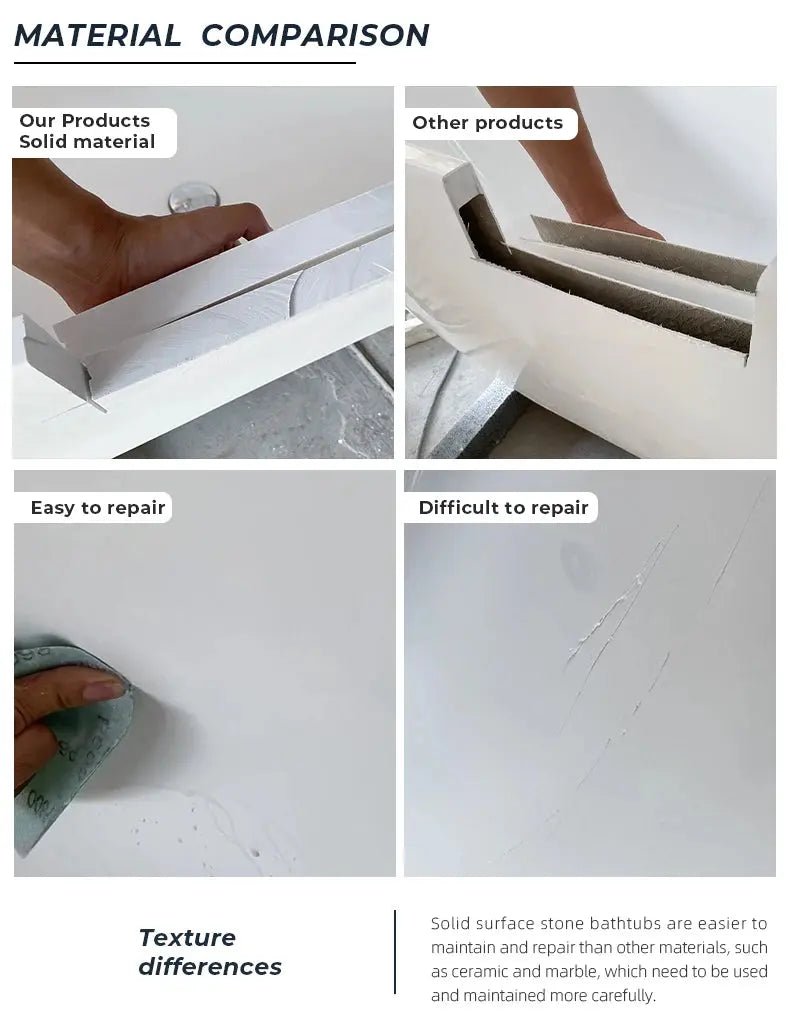 MATERIAL COMPARISON

Our Products
Solid material

Other products

Easy to repair

Difficult to repair

Texture differences

Solid surface stone bathtubs are easier to maintain and repair than other materials, such as ceramic and marble, which need to be used and maintained more carefully.