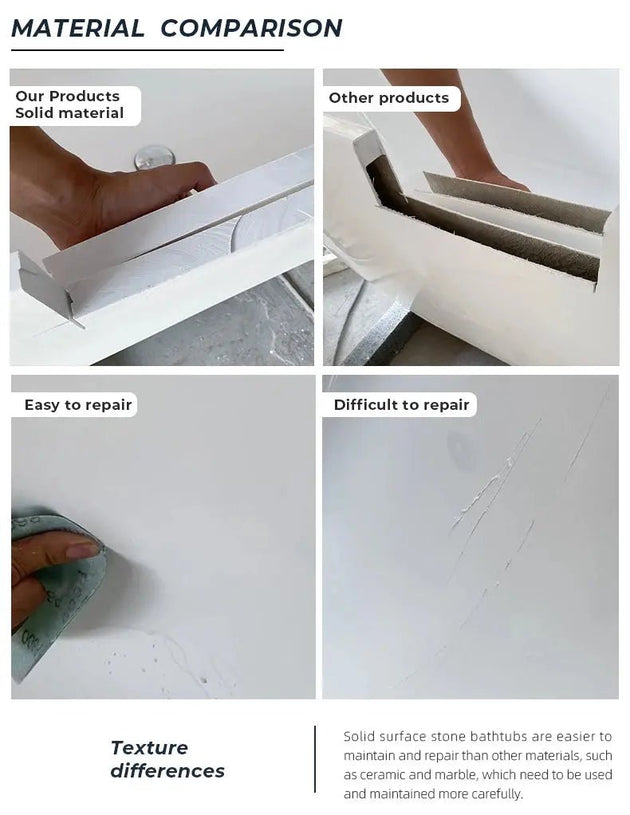 MATERIAL COMPARISON

Our Products
Solid material

Other products

Easy to repair

Difficult to repair

Texture differences

Solid surface stone bathtubs are easier to maintain and repair than other materials, such as ceramic and marble, which need to be used and maintained more carefully.